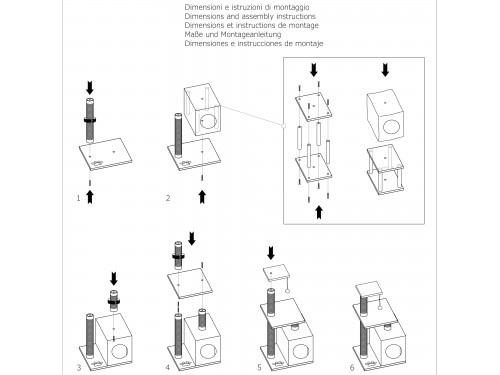 Dimensioni e istruzioni di montaggio
Dimensions and assembly instructions
Dimensions et instructions de montage
Maße und Montageanleitung
Dimensiones e instrucciones de montaje

1

2

3

4

5

6