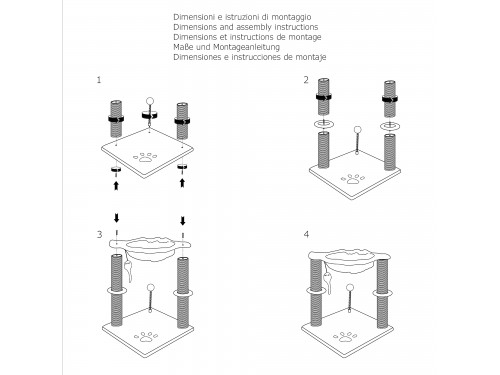 Dimensioni e istruzioni di montaggio
Dimensions and assembly instructions
Dimensions et instructions de montage
Maße und Montageanleitung
Dimensiones e instrucciones de montaje

1

2

3

4