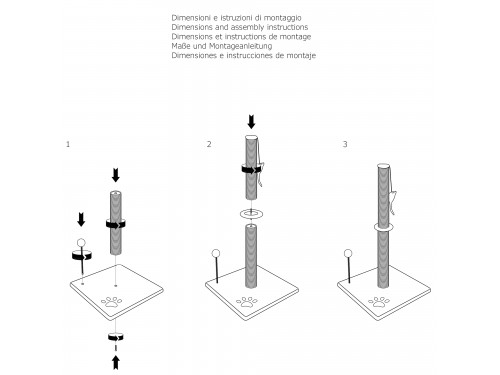 Dimensioni e istruzioni di montaggio
Dimensions and assembly instructions
Dimensions et instructions de montage
Maße und Montageanleitung
Dimensiones e instrucciones de montaje

1

2

3